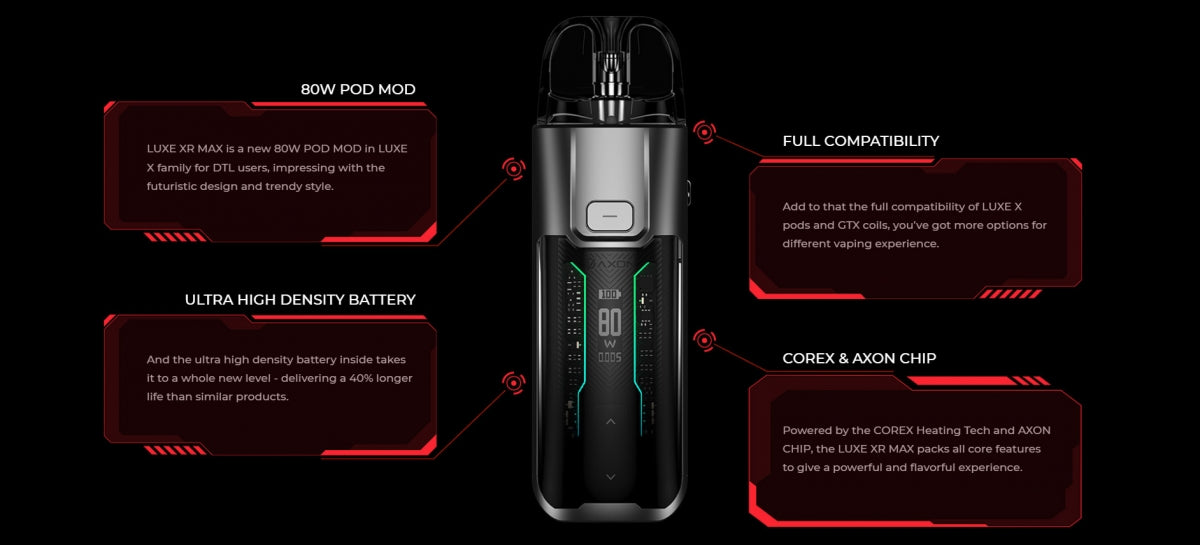 80W POD MOD

LUXE XR MAX is a new 80W POD MOD in LUXE X family for DTL users, impressing with the futuristic design and trendy style.

ULTRA HIGH DENSITY BATTERY

And the ultra high density battery inside takes it to a whole new level - delivering a 40% longer life than similar products.

AXON

100

80

W

0005

FULL COMPATIBILITY

Add to that the full compatibility of LUXE X pods and GTX coils, you've got more options for different vaping experience.

COREX & AXON CHIP

Powered by the COREX Heating Tech and AXON CHIP, the LUXE XR MAX packs all core features to give a powerful and flavorful experience.